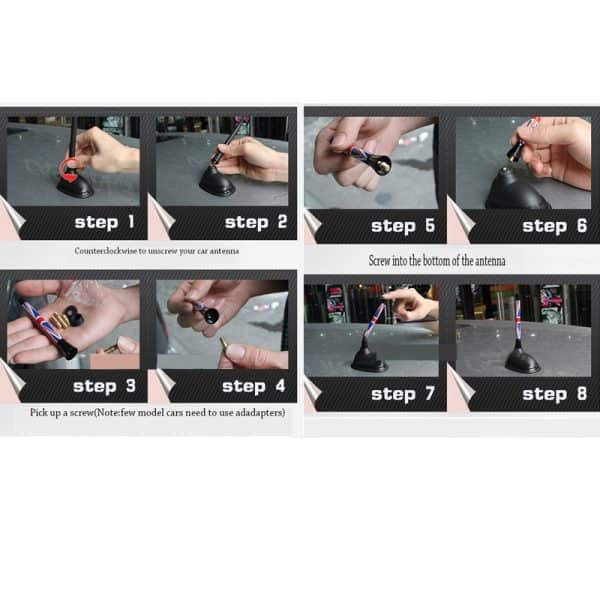 step 1

step 2

Counterclockwise to unscrew your car antenna

step 3

step 4

Pick up a screw(Note:few model cars need to use adadapters)

step 5

step 6

Screw into the bottom of the antenna

step 7

step 8